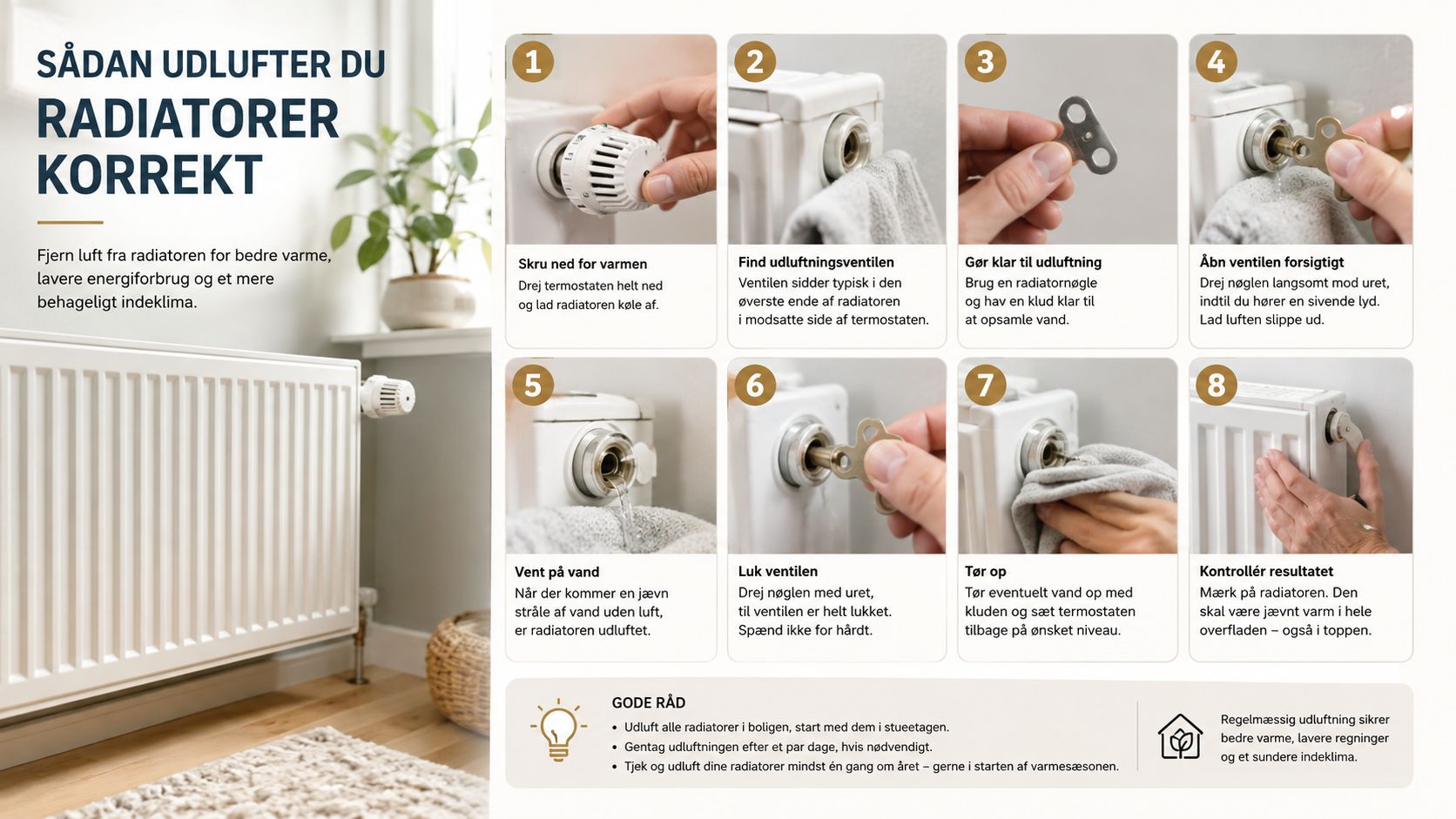 SÅDAN UDLUFTER DU
RADIATORER KORREKT

Fjern luft fra radiatoren for bedre varme, lavere energiforbrug og et mere behageligt indeklima.

1
Skru ned for varmen
Drej termostaten helt ned og lad radiatoren køle af.

2
Find udluftningsventilen
Ventilen sidder typisk i den øverste ende af radiatoren i modsatte side af termostaten.

3
Gør klar til udluftning
Brug en radiatornøgle og hav en klud klar til at opsamle vand.

4
Åbn ventilen forsigtigt
Drej nøglen langsomt mod uret, indtil du hører en sivende lyd. Lad luften slippe ud.

5
Vent på vand
Når der kommer en jævn stråle af vand uden luft, er radiatoren udluftet.

6
Luk ventilen
Drej nøglen med uret, til ventilen er helt lukket. Spænd ikke for hårdt.

7
Tør op
Tør eventuelt vand op med kluden og sæt termostaten tilbage på ønsket niveau.

8
Kontrollér resultatet
Mærk på radiatoren. Den skal være jævnt varm i hele overfladen – også i toppen.

GODE RÅD
• Udluft alle radiatorer i boligen, start med dem i stueetagen.
• Gentag udluftningen efter et par dage, hvis nødvendigt.
• Tjek og udluft dine radiatorer mindst én gang om året – gerne i starten af varmesæsonen.

Regelmæssig udluftning sikrer bedre varme, lavere regninger og et sundere indeklima.